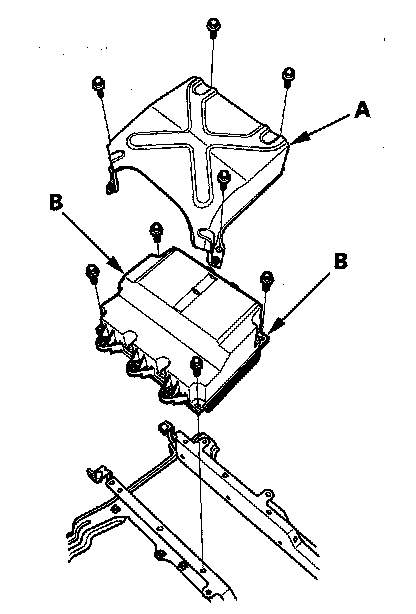 A
B
B