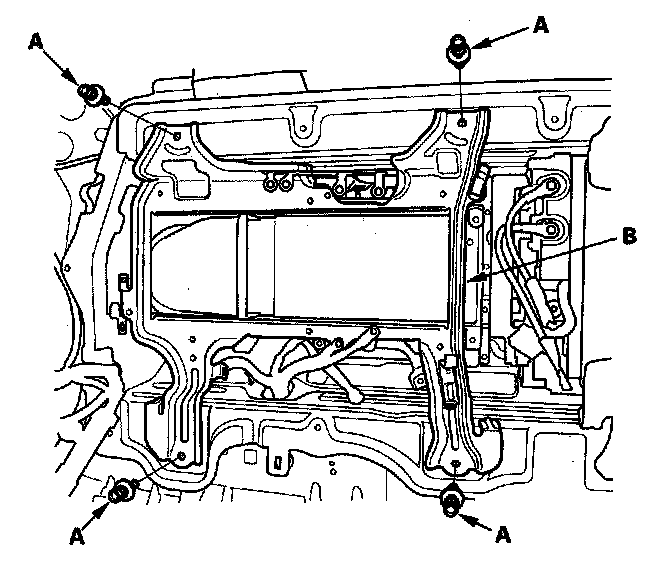 A
A
B
A
A