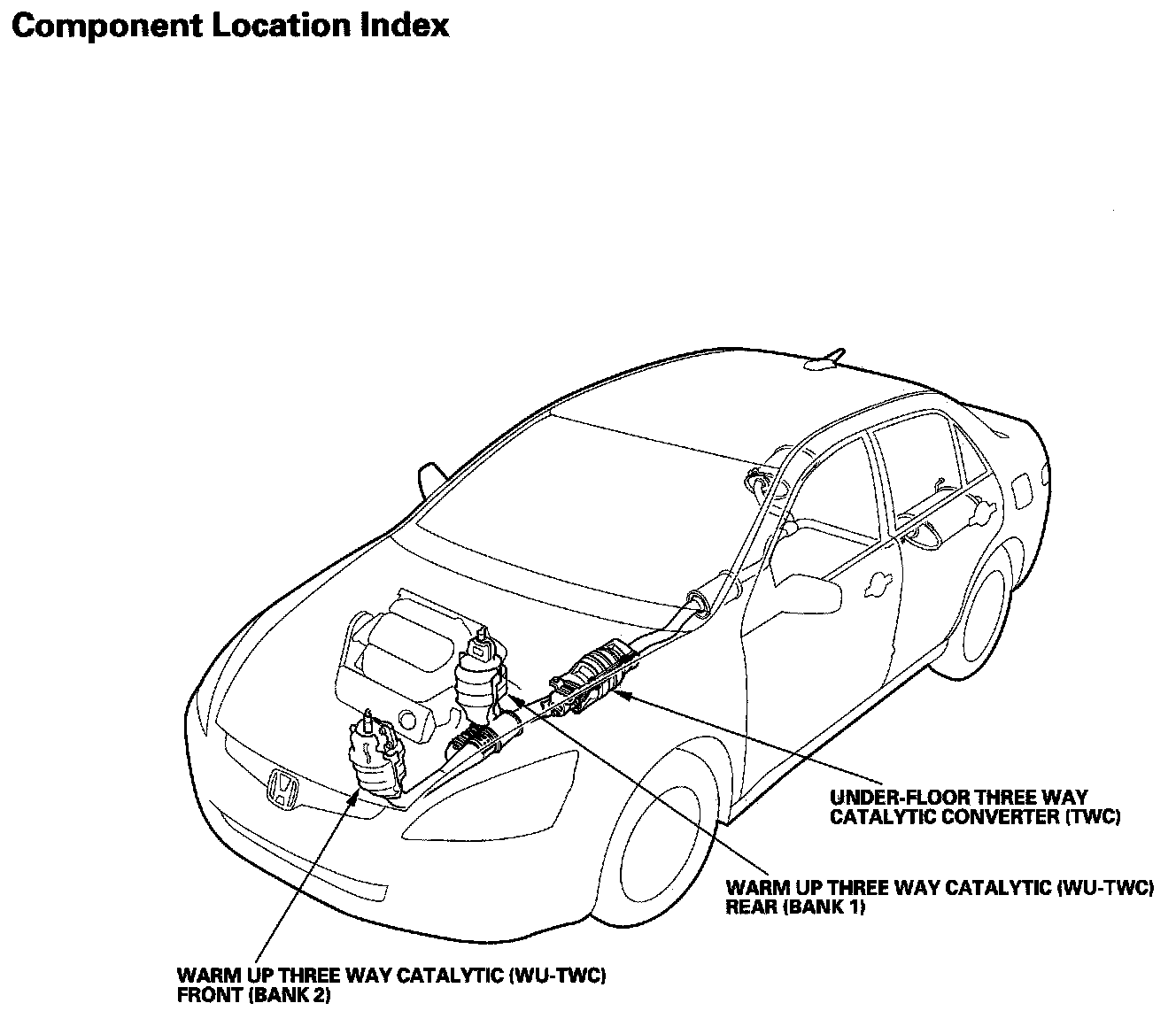 Component Location Index

UNDER-FLOOR THREE WAY CATALYTIC CONVERTER (TWC)

WARM UP THREE WAY CATALYTIC (WU-TWC) REAR (BANK 1)

WARM UP THREE WAY CATALYTIC (WU-TWC) FRONT (BANK 2)