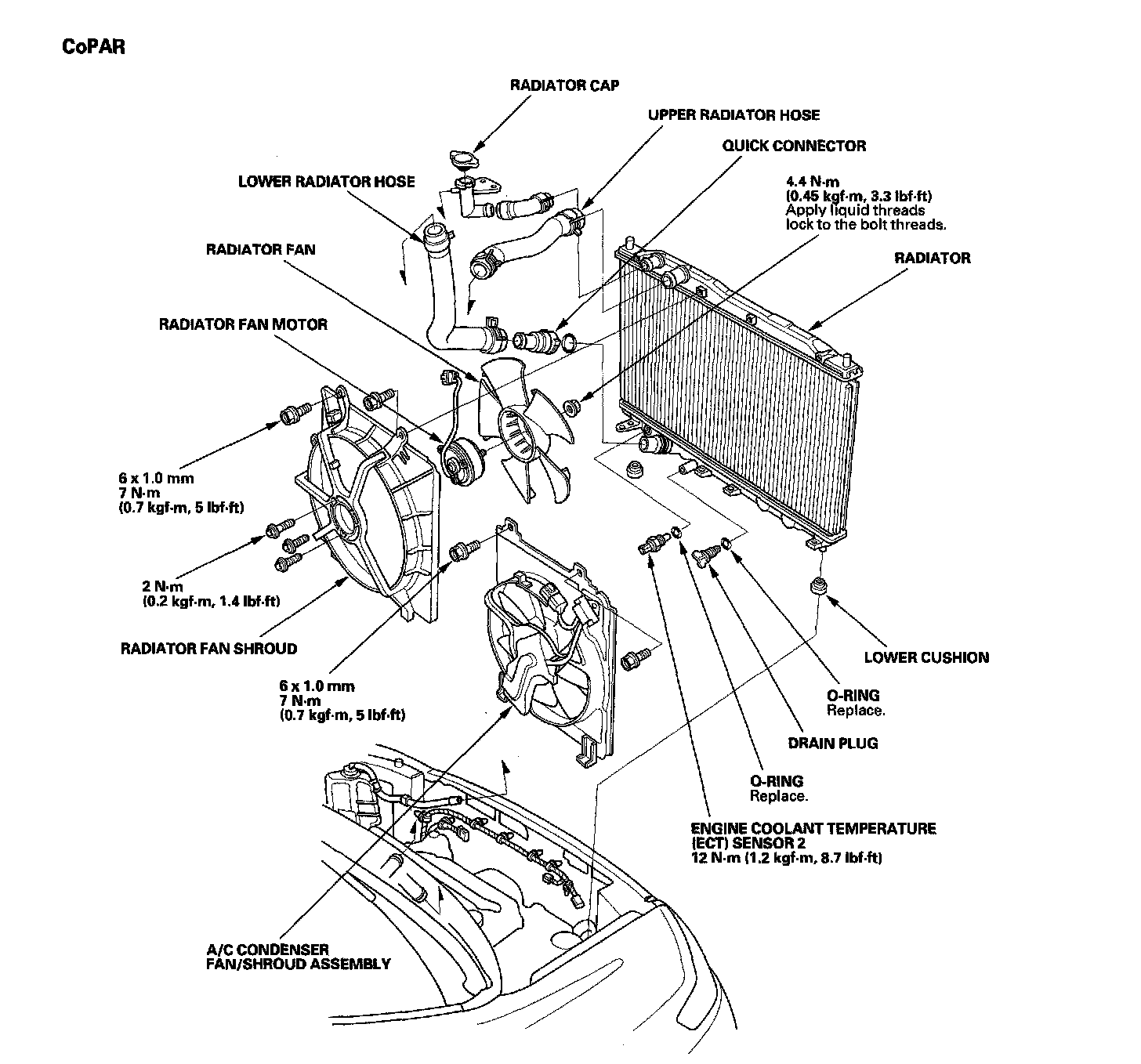 CoPAR

RADIATOR CAP

UPPER RADIATOR HOSE

QUICK CONNECTOR

LOWER RADIATOR HOSE

4.4 N·m
(0.45 kgf·m, 3.3 lbf·ft)
Apply liquid threads lock to the bolt threads.

RADIATOR FAN

RADIATOR

RADIATOR FAN MOTOR

6 x 1.0 mm
7 N·m
(0.7 kgf·m, 5 lbf·ft)

2 N·m
(0.2 kgf·m, 1.4 lbf·ft)

RADIATOR FAN SHROUD

6 x 1.0 mm
7 N·m
(0.7 kgf·m, 5 lbf·ft)

LOWER CUSHION

O-RING
Replace.

DRAIN PLUG

O-RING
Replace.

ENGINE COOLANT TEMPERATURE (ECT) SENSOR 2
12 N·m (1.2 kgf·m, 8.7 lbf·ft)

A/C CONDENSER FAN/SHROUD ASSEMBLY