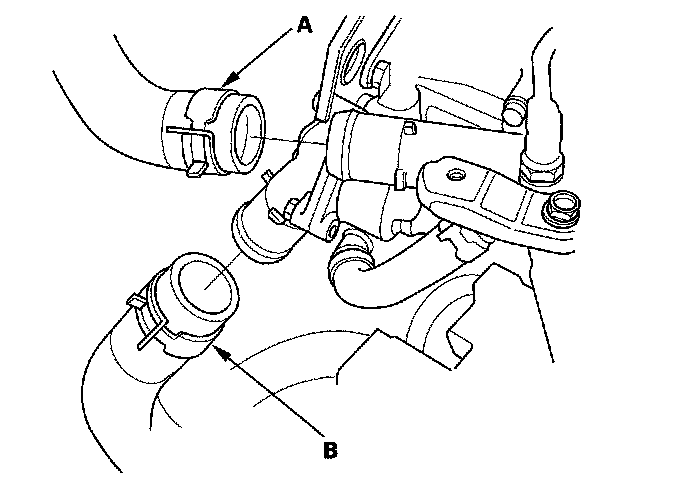 A

B