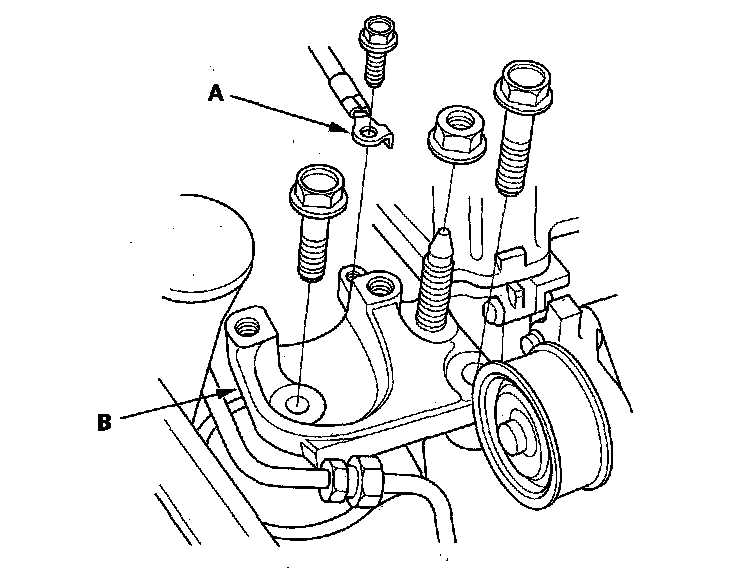 A

B