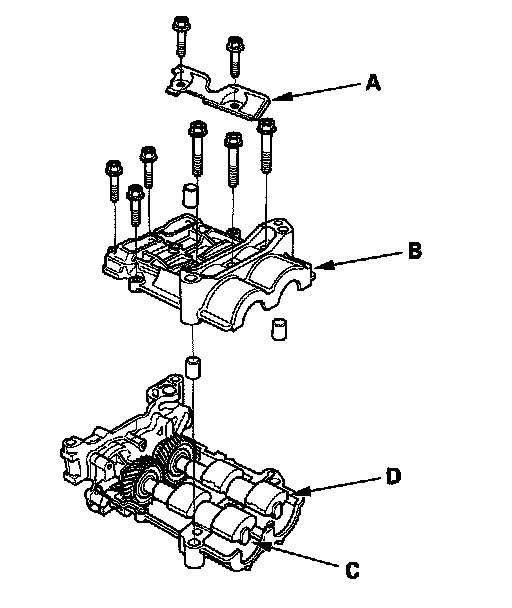 A

B

D

C