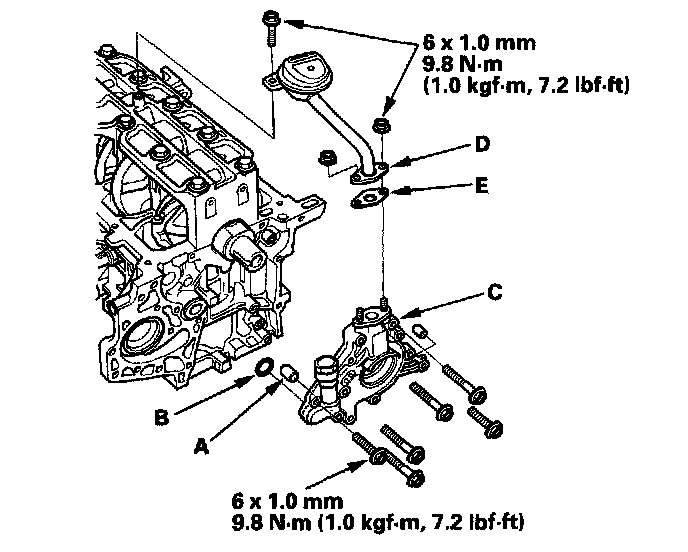 6 x 1.0 mm
9.8 N·m
(1.0 kgf·m, 7.2 lbf·ft)

D

E

C

B

A

6 x 1.0 mm
9.8 N·m (1.0 kgf·m, 7.2 lbf·ft)