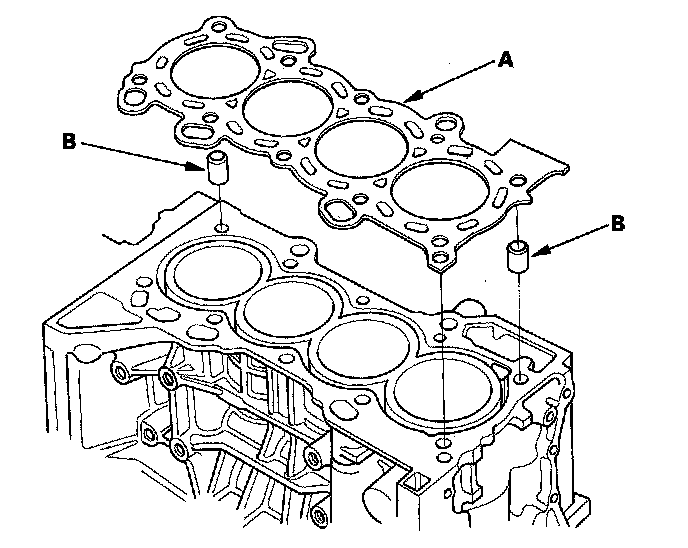 A

B

B