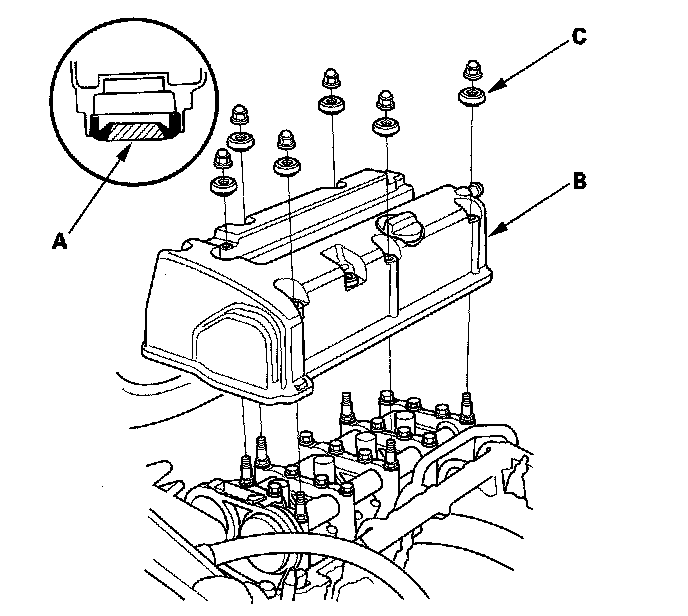 C

B

A