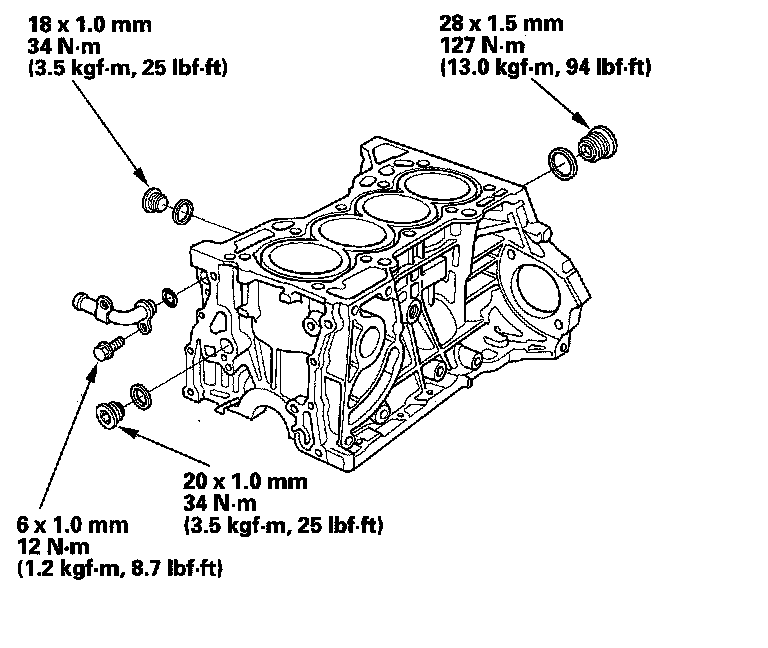 18 x 1.0 mm
34 N·m
(3.5 kgf·m, 25 lbf·ft)

28 x 1.5 mm
127 N·m
(13.0 kgf·m, 94 lbf·ft)

20 x 1.0 mm
34 N·m
(3.5 kgf·m, 25 lbf·ft)

6 x 1.0 mm
12 N·m
(1.2 kgf·m, 8.7 lbf·ft)