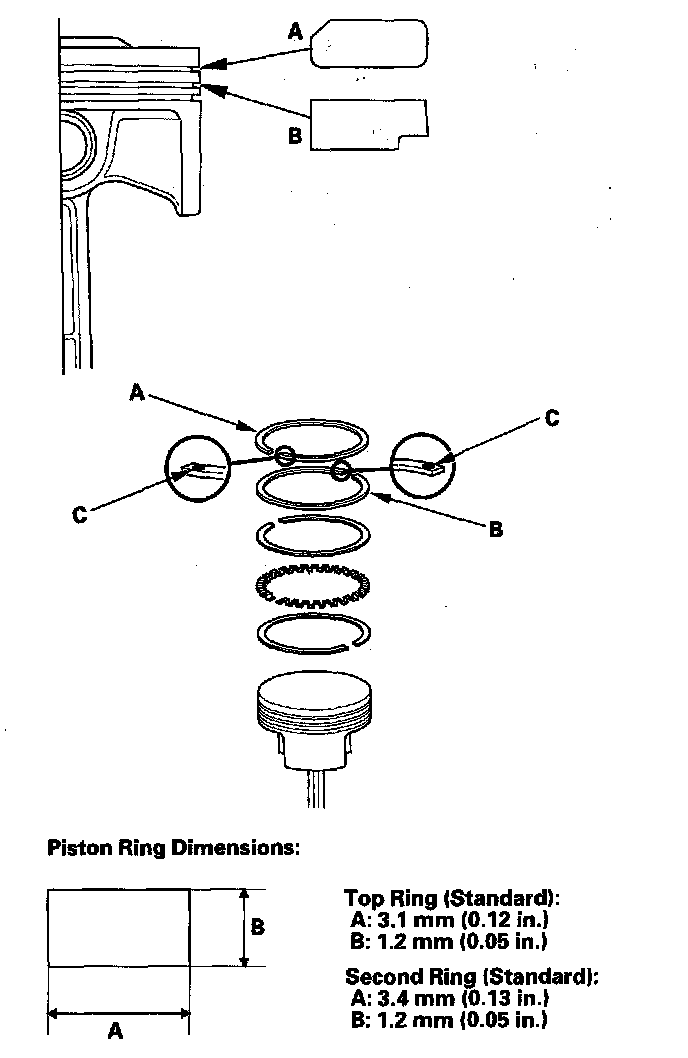 A
B

A
C
C
B

Piston Ring Dimensions:

B
A

Top Ring (Standard):
A: 3.1 mm (0.12 in.)
B: 1.2 mm (0.05 in.)

Second Ring (Standard):
A: 3.4 mm (0.13 in.)
B: 1.2 mm (0.05 in.)