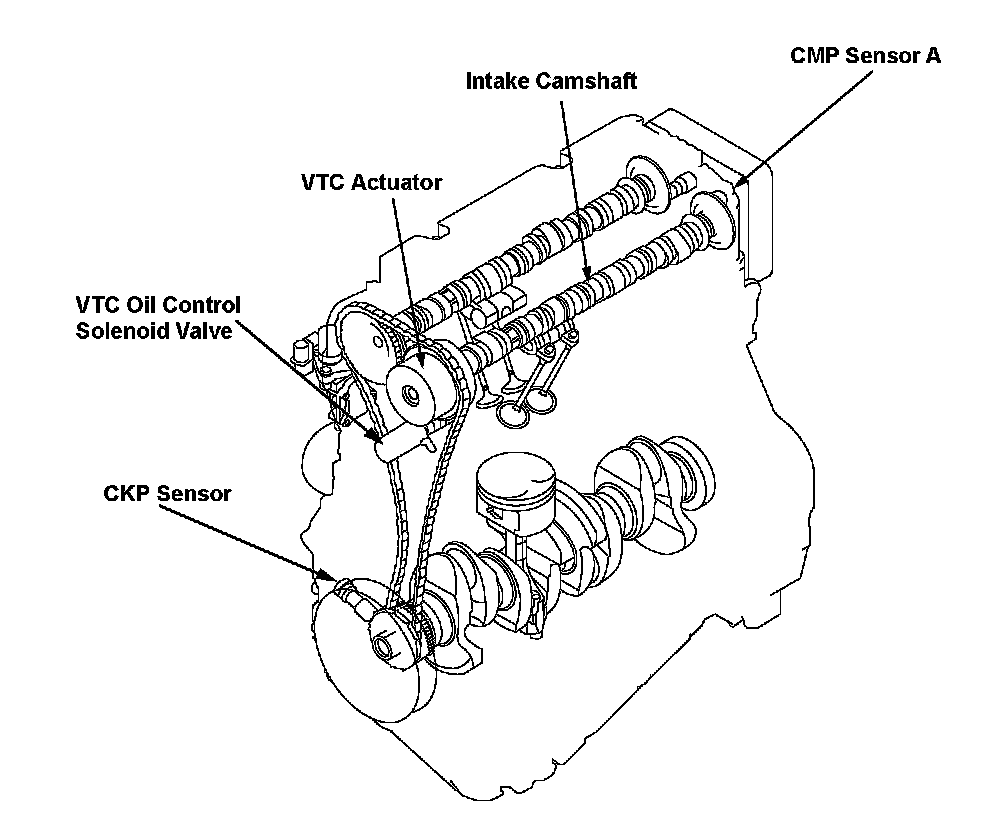 CMP Sensor A

Intake Camshaft

VTC Actuator

VTC Oil Control Solenoid Valve

CKP Sensor