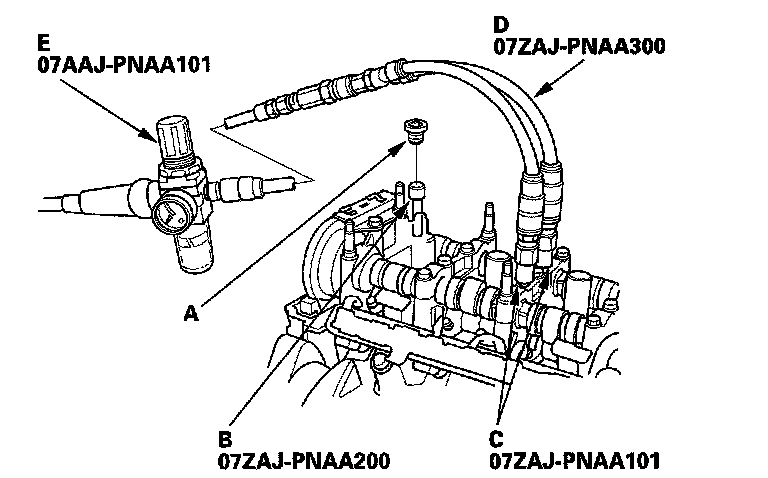 E
07AAJ-PNAA101

D
07ZAJ-PNAA300

A

B
07ZAJ-PNAA200

C
07ZAJ-PNAA101