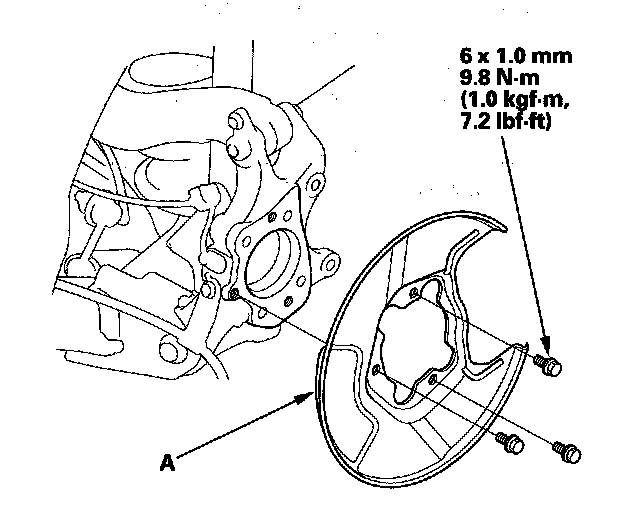 6 x 1.0 mm
9.8 N·m
(1.0 kgf·m,
7.2 lbf·ft)

A