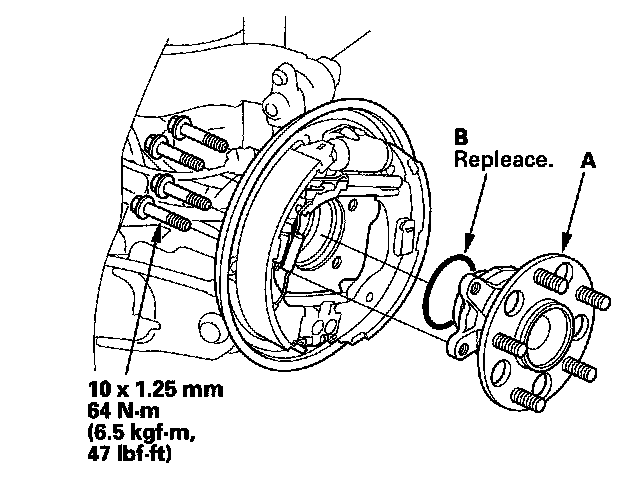 B
Repleace.

A

10 x 1.25 mm
64 N·m
(6.5 kgf·m,
47 lbf·ft)