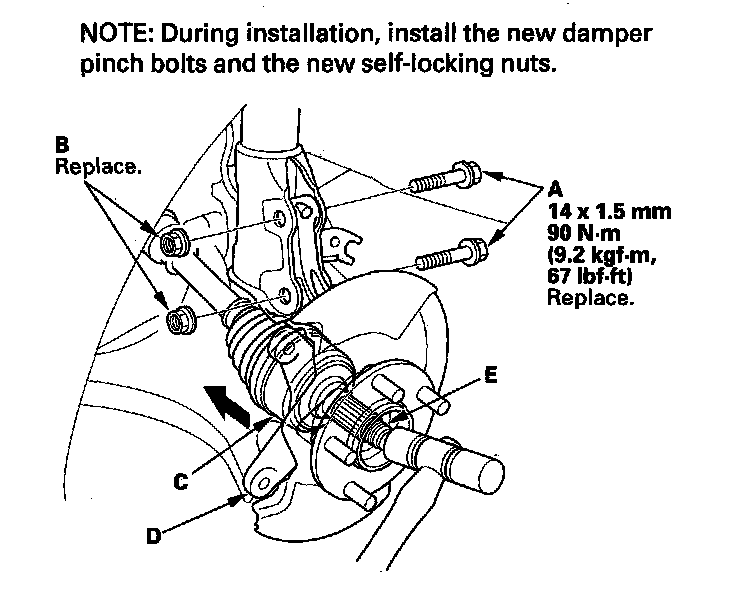 NOTE: During installation, install the new damper pinch bolts and the new self-locking nuts.

B
Replace.

A
14 x 1.5 mm
90 N·m
(9.2 kgf·m,
67 lbf·ft)
Replace.

E

C

D