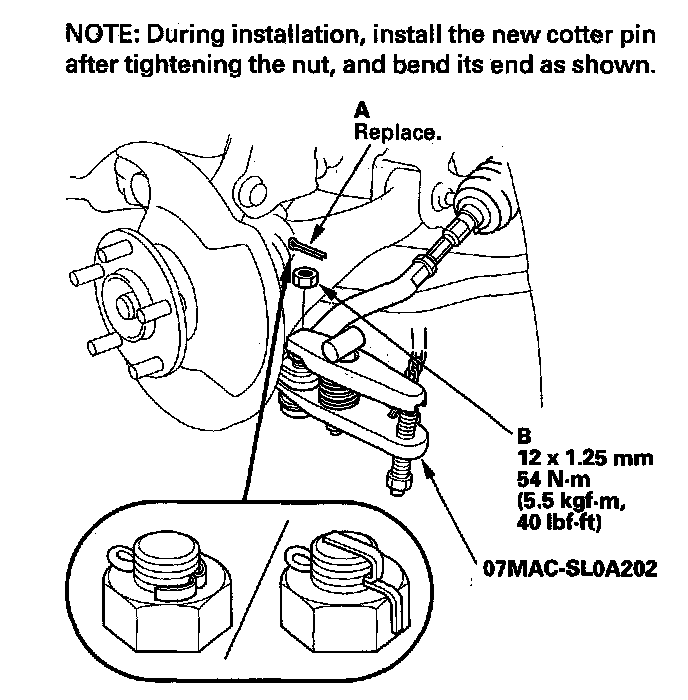 NOTE: During installation, install the new cotter pin after tightening the nut, and bend its end as shown.

A
Replace.

B
12 x 1.25 mm
54 N·m
(5.5 kgf·m,
40 lbf·ft)

07MAC-SL0A202