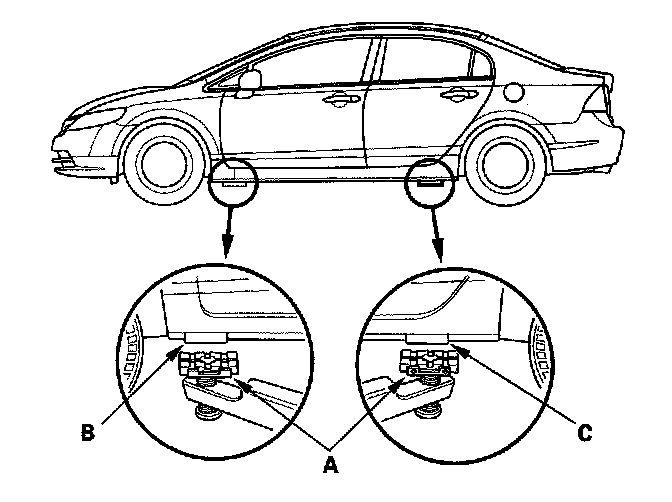 B
A
C