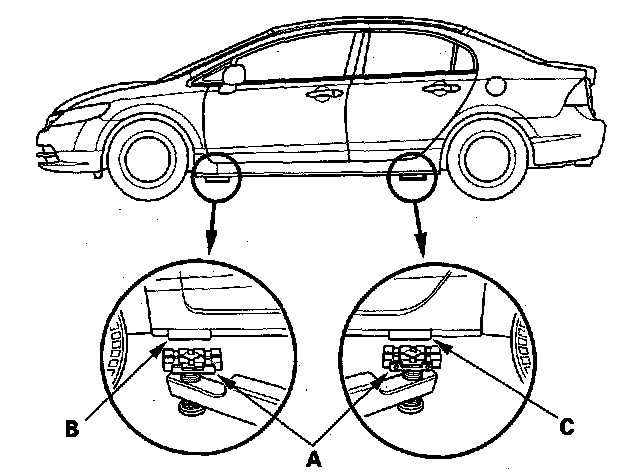 B

A

C