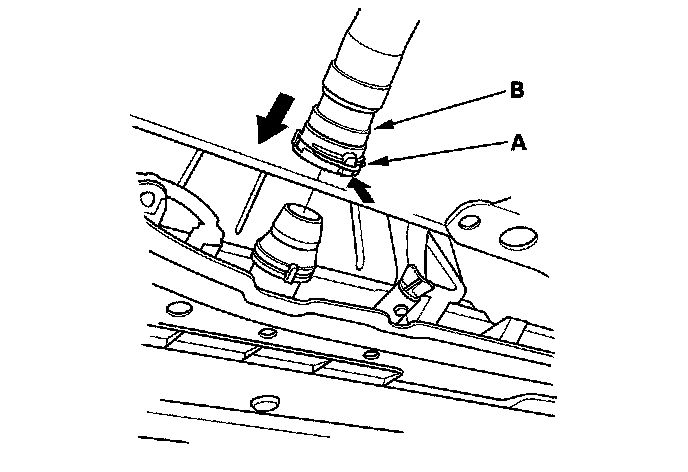 B
A