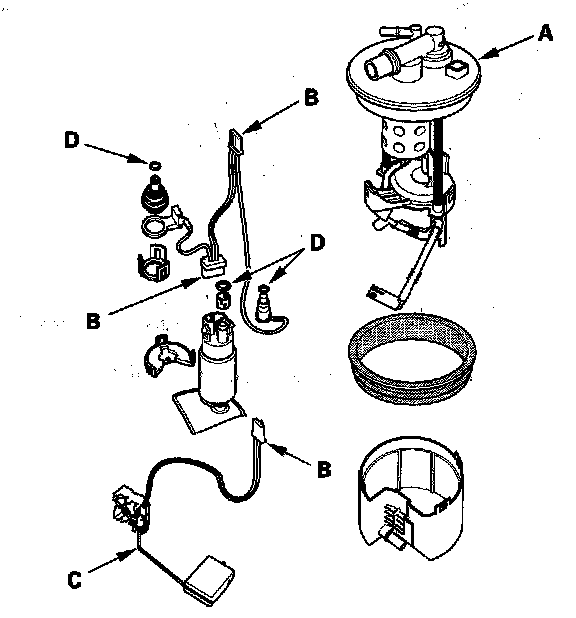 A
B
D
D
B
B
C