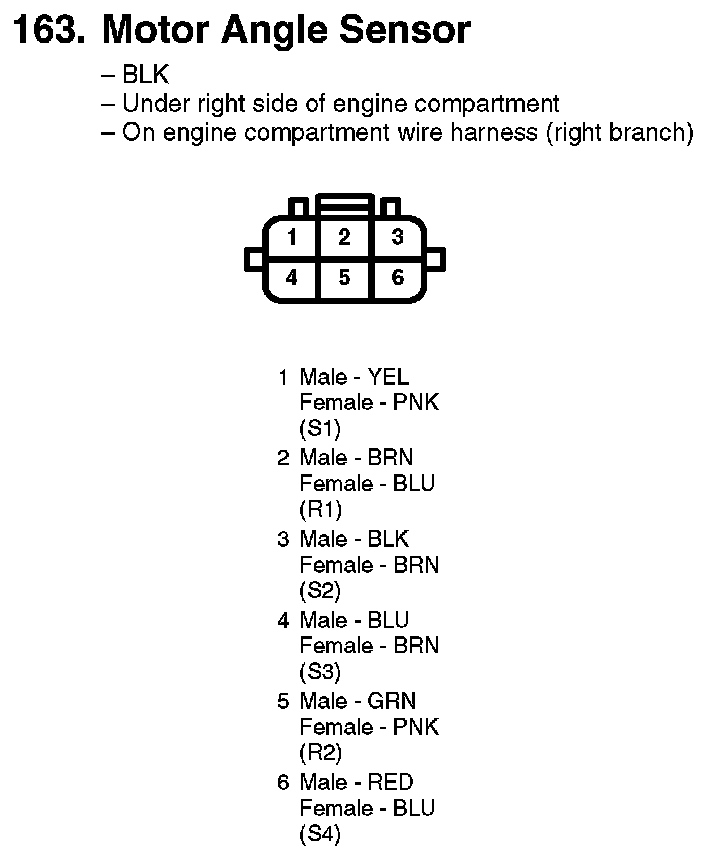 163. Motor Angle Sensor

– BLK
– Under right side of engine compartment
– On engine compartment wire harness (right branch)

1 2 3
4 5 6

1 Male - YEL
Female - PNK
(S1)
2 Male - BRN
Female - BLU
(R1)
3 Male - BLK
Female - BRN
(S2)
4 Male - BLU
Female - BRN
(S3)
5 Male - GRN
Female - PNK
(R2)
6 Male - RED
Female - BLU
(S4)