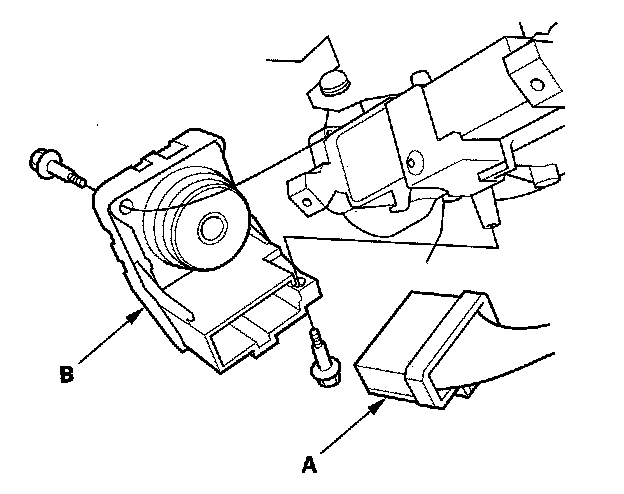 B

A