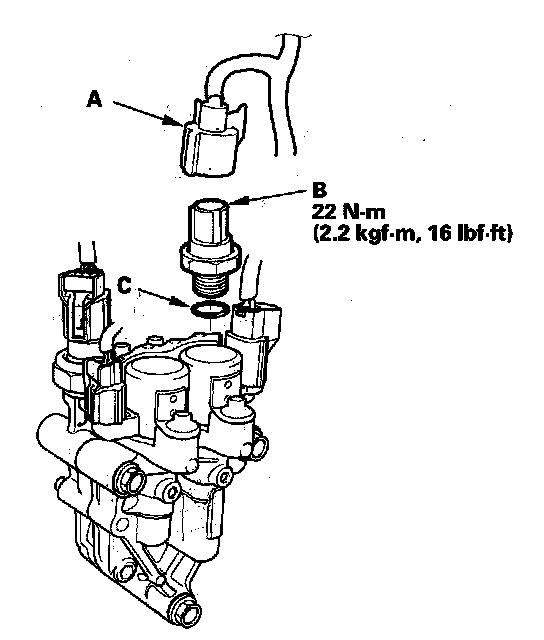 A

B
22 N·m
(2.2 kgf·m, 16 lbf·ft)

C