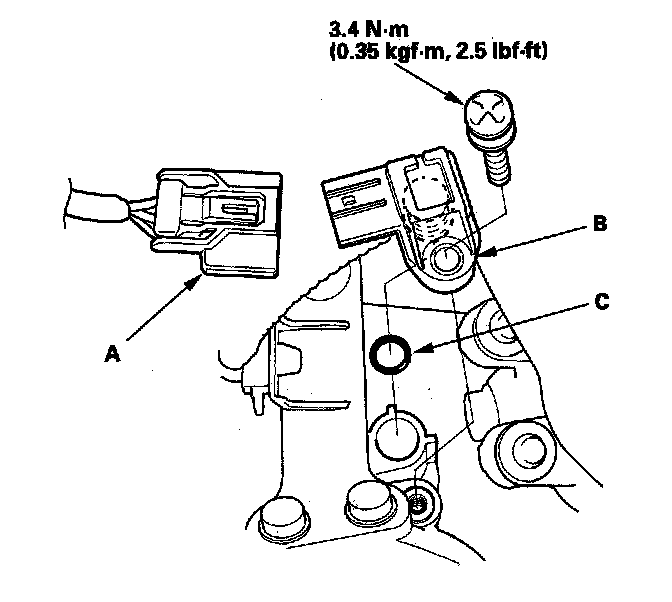 3.4 N·m
(0.35 kgf·m, 2.5 lbf·ft)

B

C

A