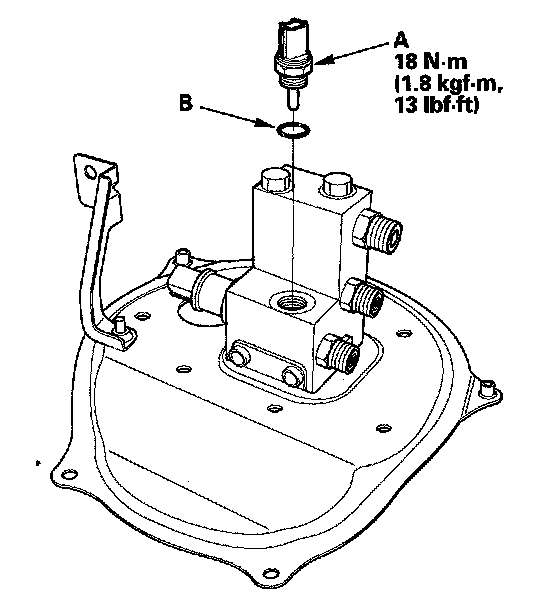 A
18 N·m
(1.8 kgf·m,
13 lbf·ft)

B