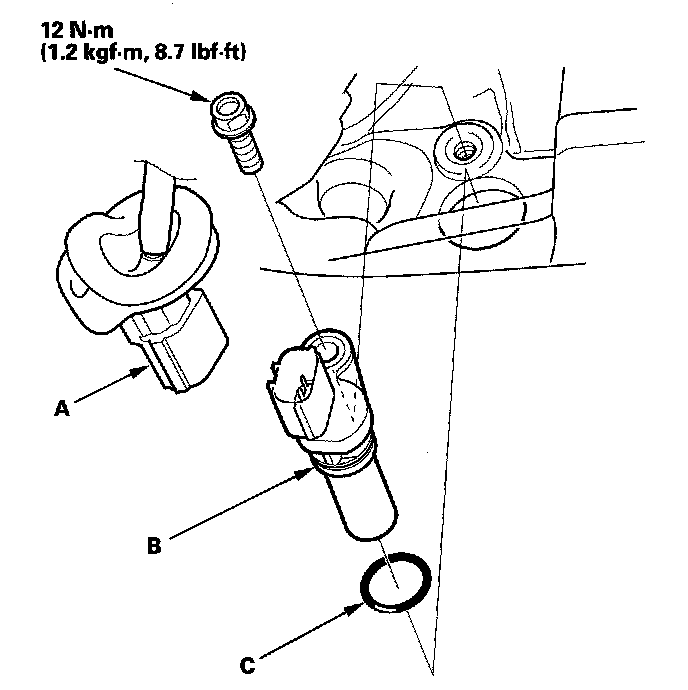 12 N·m
(1.2 kgf·m, 8.7 lbf·ft)

A

B

C