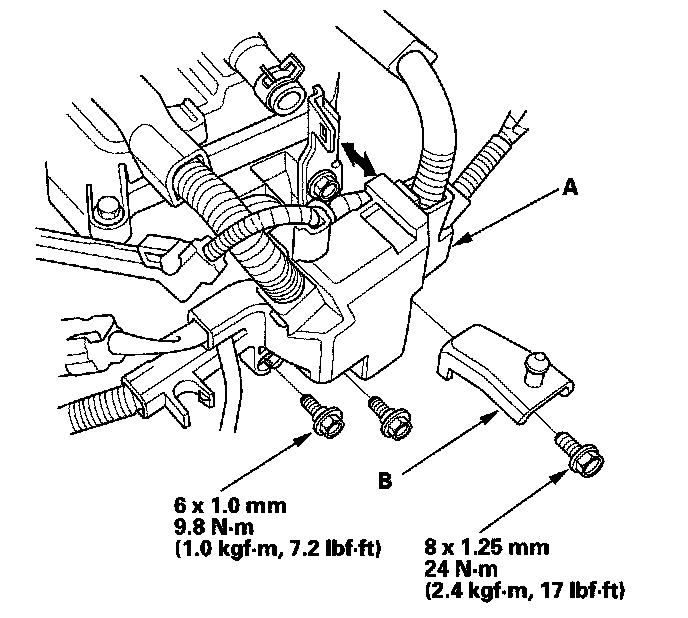 A

B

6 x 1.0 mm
9.8 N·m
(1.0 kgf·m, 7.2 lbf·ft)

8 x 1.25 mm
24 N·m
(2.4 kgf·m, 17 lbf·ft)