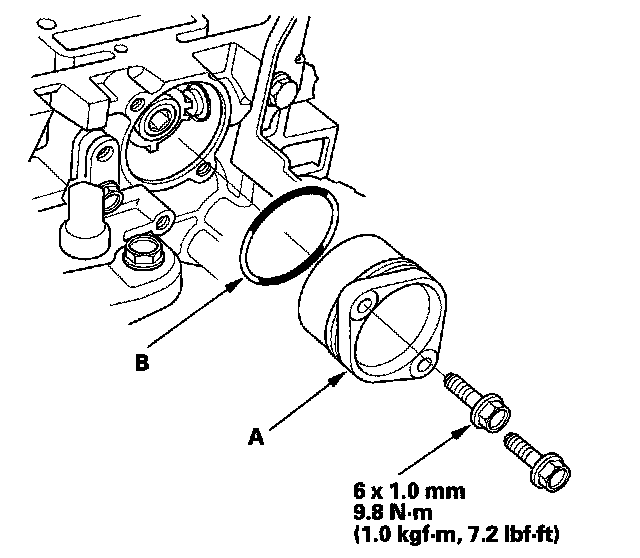 B

A

6 x 1.0 mm
9.8 N·m
(1.0 kgf·m, 7.2 lbf·ft)