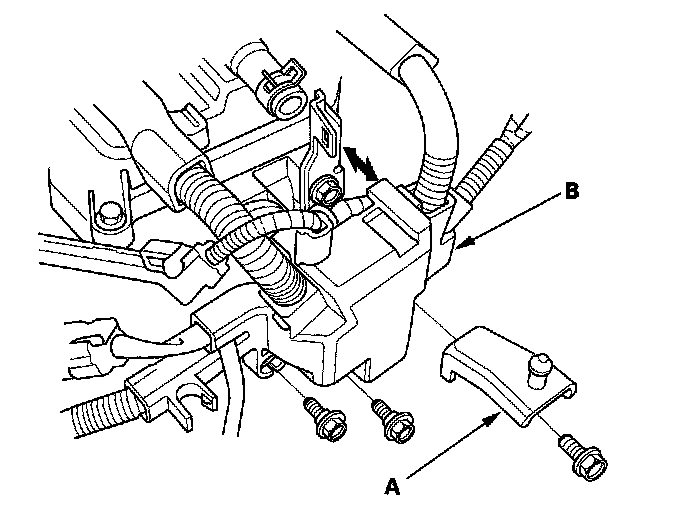 B

A