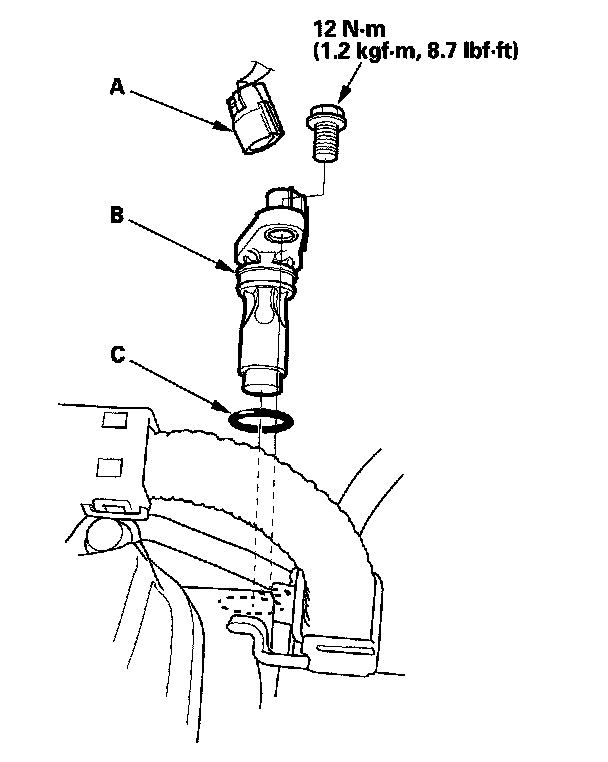 12 N·m
(1.2 kgf·m, 8.7 lbf·ft)

A

B

C