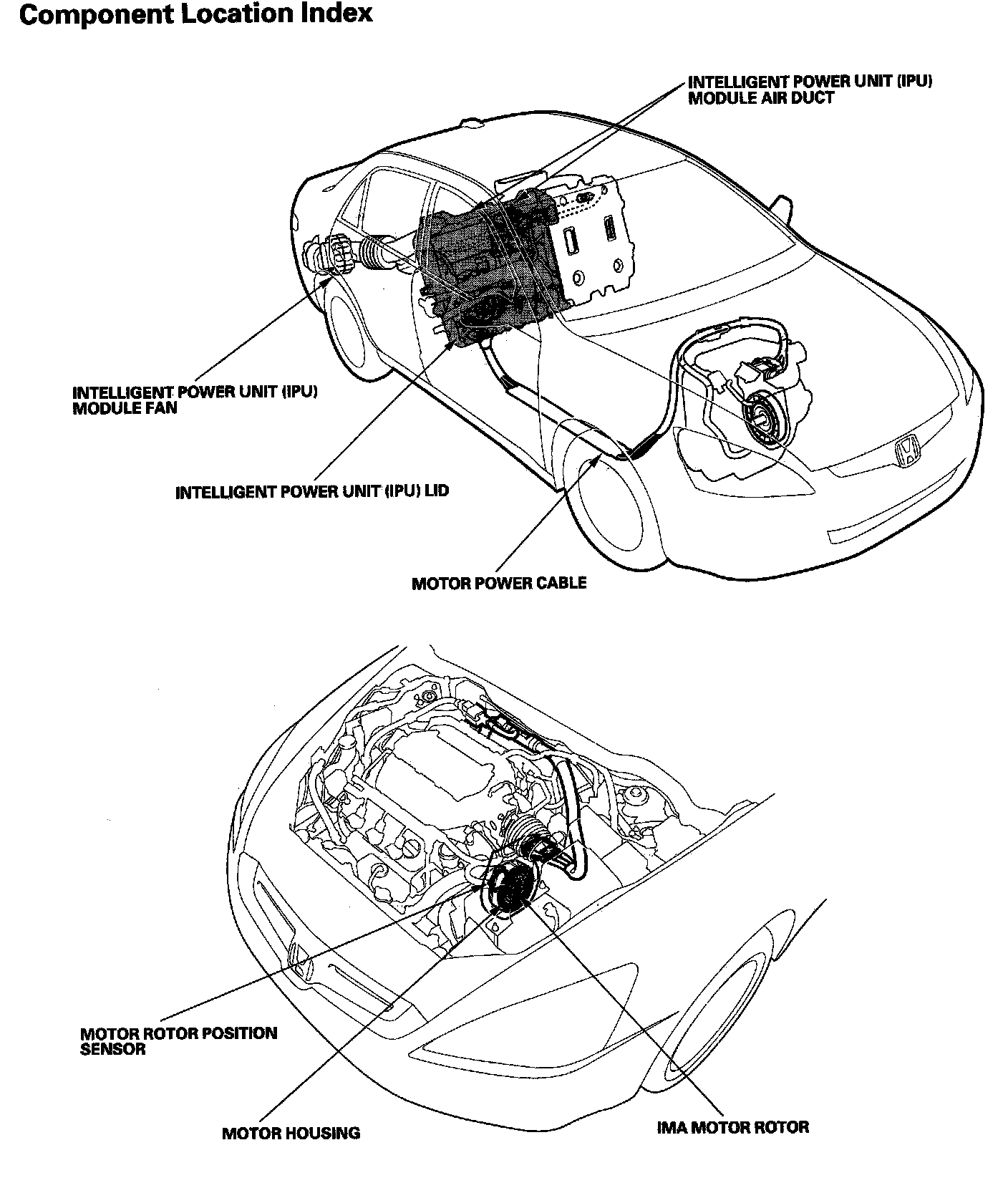 Component Location Index

INTELLIGENT POWER UNIT (IPU) MODULE AIR DUCT

INTELLIGENT POWER UNIT (IPU) MODULE FAN

INTELLIGENT POWER UNIT (IPU) LID

MOTOR POWER CABLE

MOTOR ROTOR POSITION SENSOR

MOTOR HOUSING

IMA MOTOR ROTOR