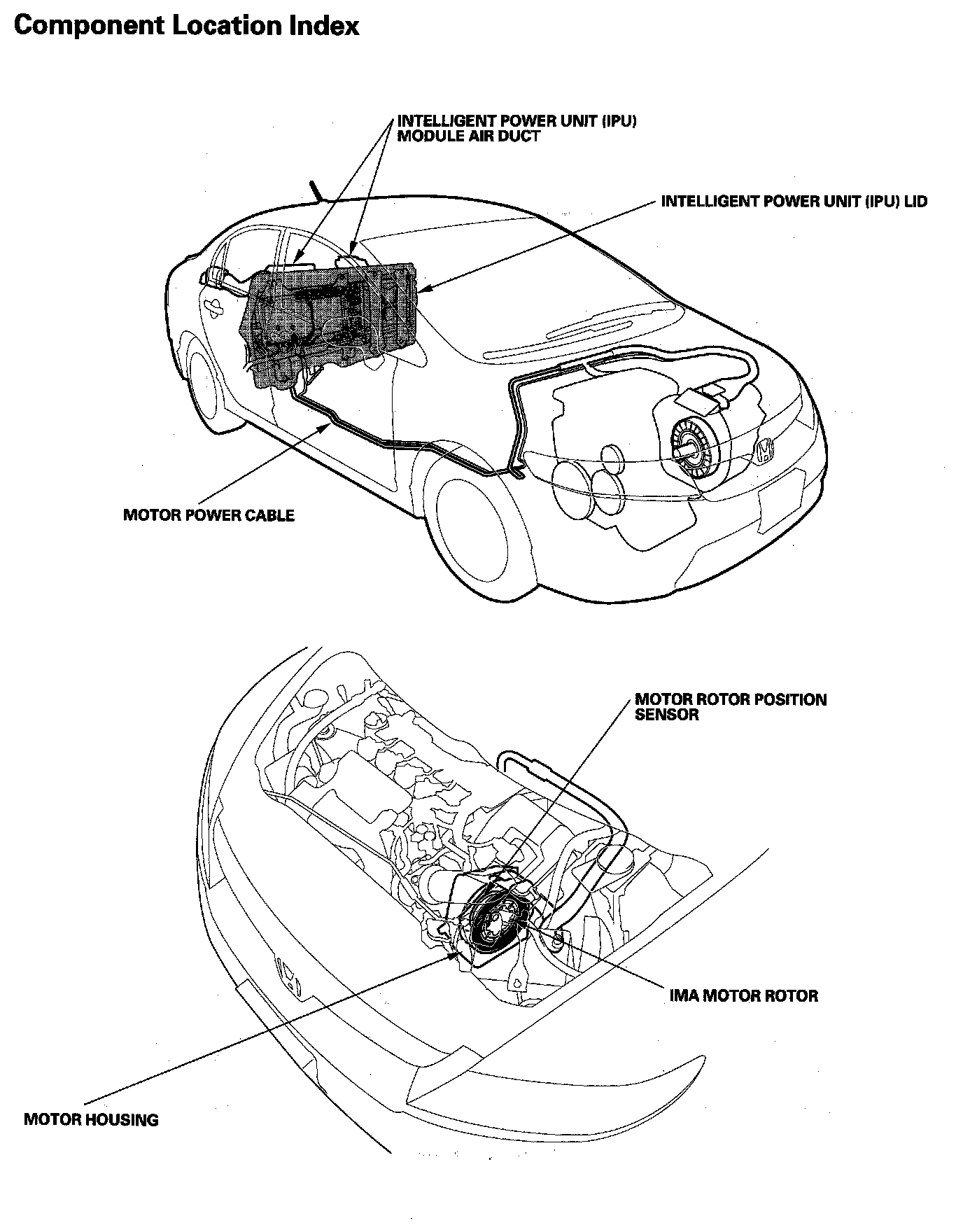 Component Location Index

INTELLIGENT POWER UNIT (IPU) MODULE AIR DUCT

INTELLIGENT POWER UNIT (IPU) LID

MOTOR POWER CABLE

MOTOR ROTOR POSITION SENSOR

IMA MOTOR ROTOR

MOTOR HOUSING