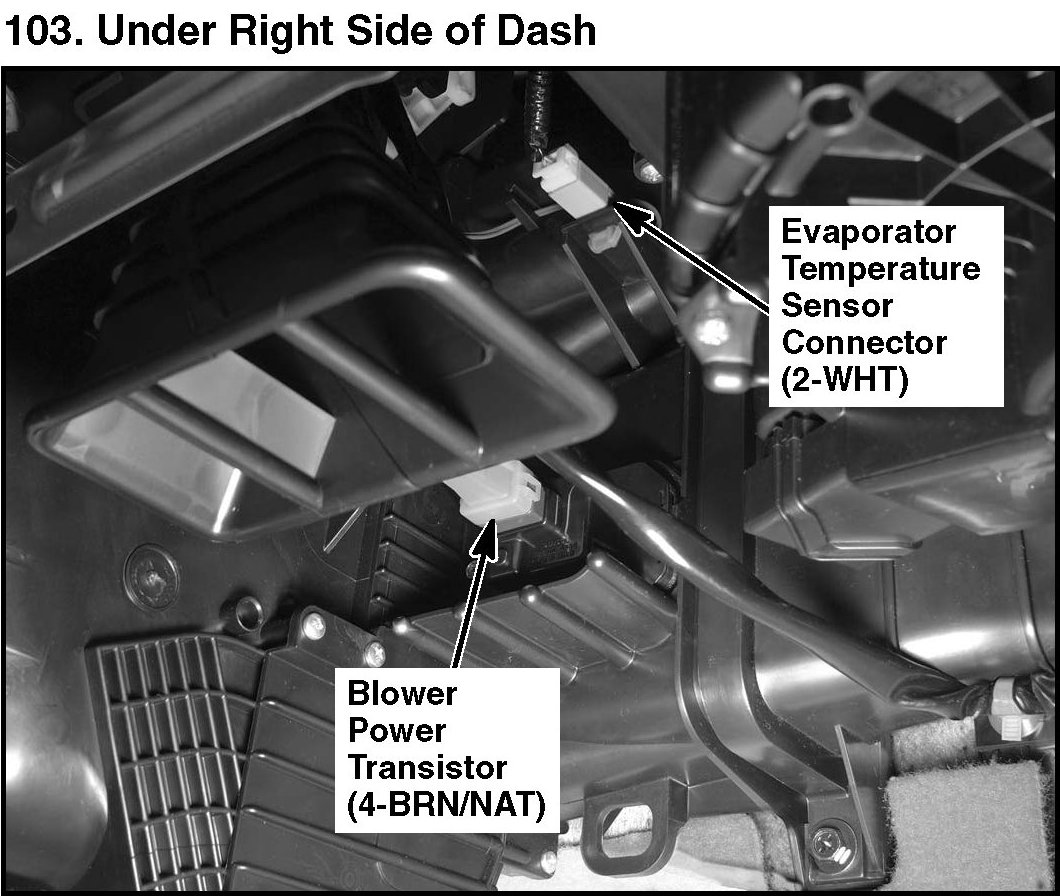 103. Under Right Side of Dash

Evaporator Temperature Sensor Connector (2-WHT)

Blower Power Transistor (4-BRN/NAT)