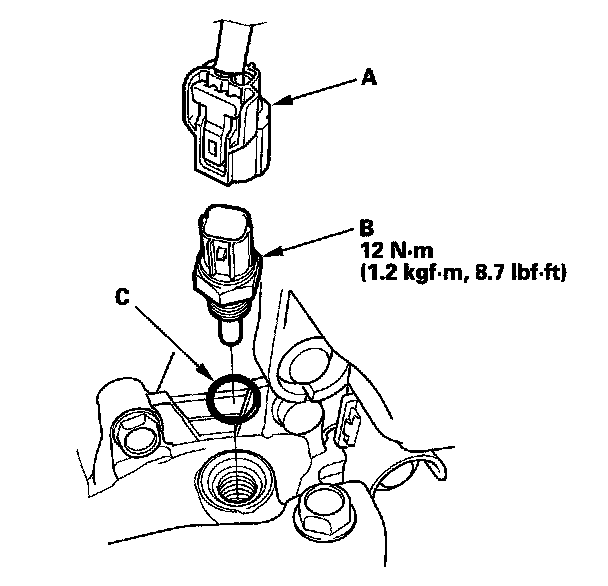 A

B
12 N·m
(1.2 kgf·m, 8.7 lbf·ft)

C