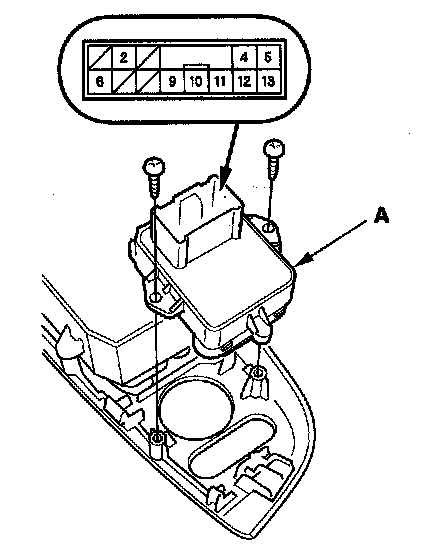 2
4
5
6
9
10
11
12
13
A