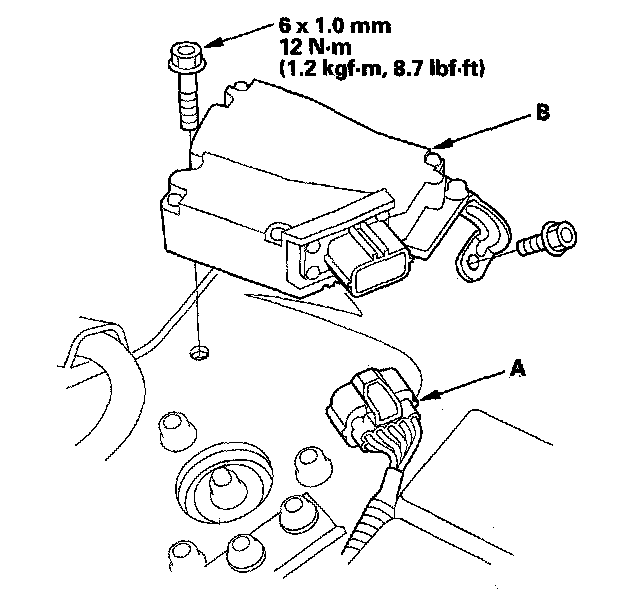 6 x 1.0 mm
12 N·m
(1.2 kgf·m, 8.7 lbf·ft)

B

A