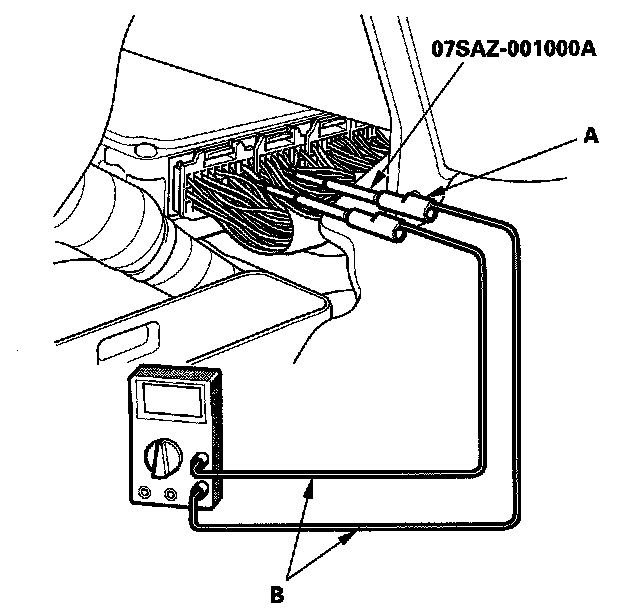 07SAZ-001000A

A

B