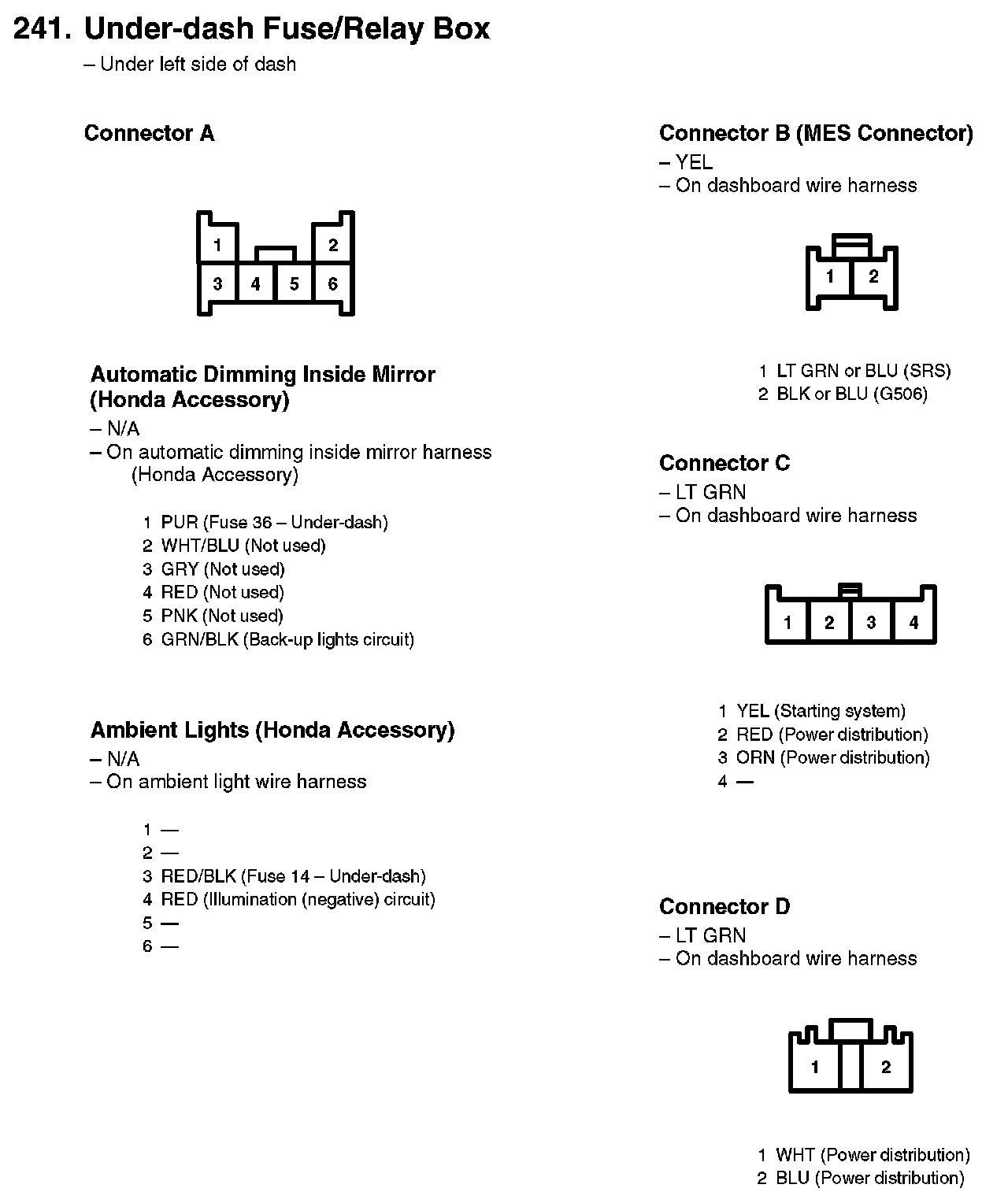 241. Under-dash Fuse/Relay Box
– Under left side of dash

Connector A

1 2
3 4 5 6

Automatic Dimming Inside Mirror (Honda Accessory)
– N/A
– On automatic dimming inside mirror harness (Honda Accessory)

1 PUR (Fuse 36 – Under-dash)
2 WHT/BLU (Not used)
3 GRY (Not used)
4 RED (Not used)
5 PNK (Not used)
6 GRN/BLK (Back-up lights circuit)

Ambient Lights (Honda Accessory)
– N/A
– On ambient light wire harness

1 —
2 —
3 RED/BLK (Fuse 14 – Under-dash)
4 RED (Illumination (negative) circuit)
5 —
6 —

Connector B (MES Connector)
– YEL
– On dashboard wire harness

1 2

1 LT GRN or BLU (SRS)
2 BLK or BLU (G506)

Connector C
– LT GRN
– On dashboard wire harness

1 2 3 4

1 YEL (Starting system)
2 RED (Power distribution)
3 ORN (Power distribution)
4 —

Connector D
– LT GRN
– On dashboard wire harness

1 2

1 WHT (Power distribution)
2 BLU (Power distribution)