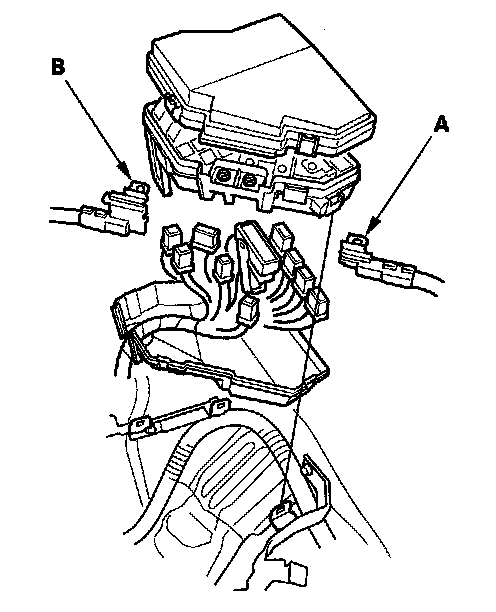 B

A