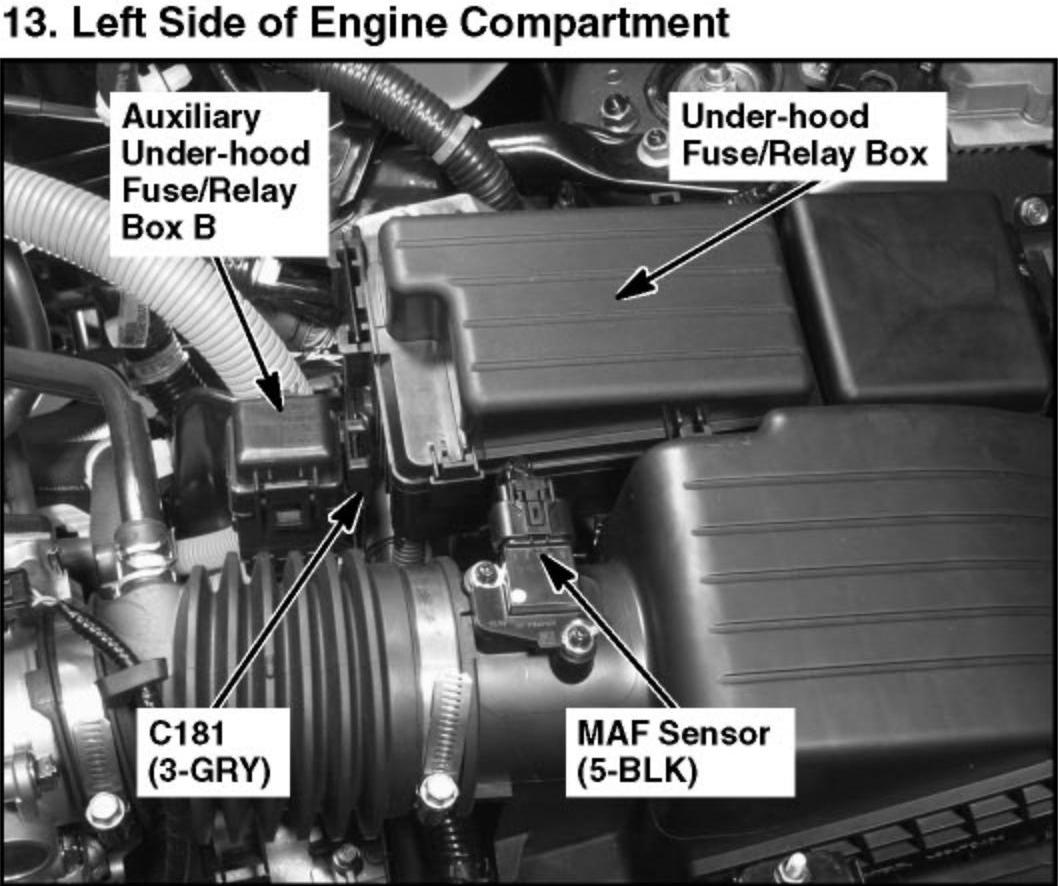 13. Left Side of Engine Compartment

Auxiliary Under-hood Fuse/Relay Box B

Under-hood Fuse/Relay Box

C181 (3-GRY)

MAF Sensor (5-BLK)