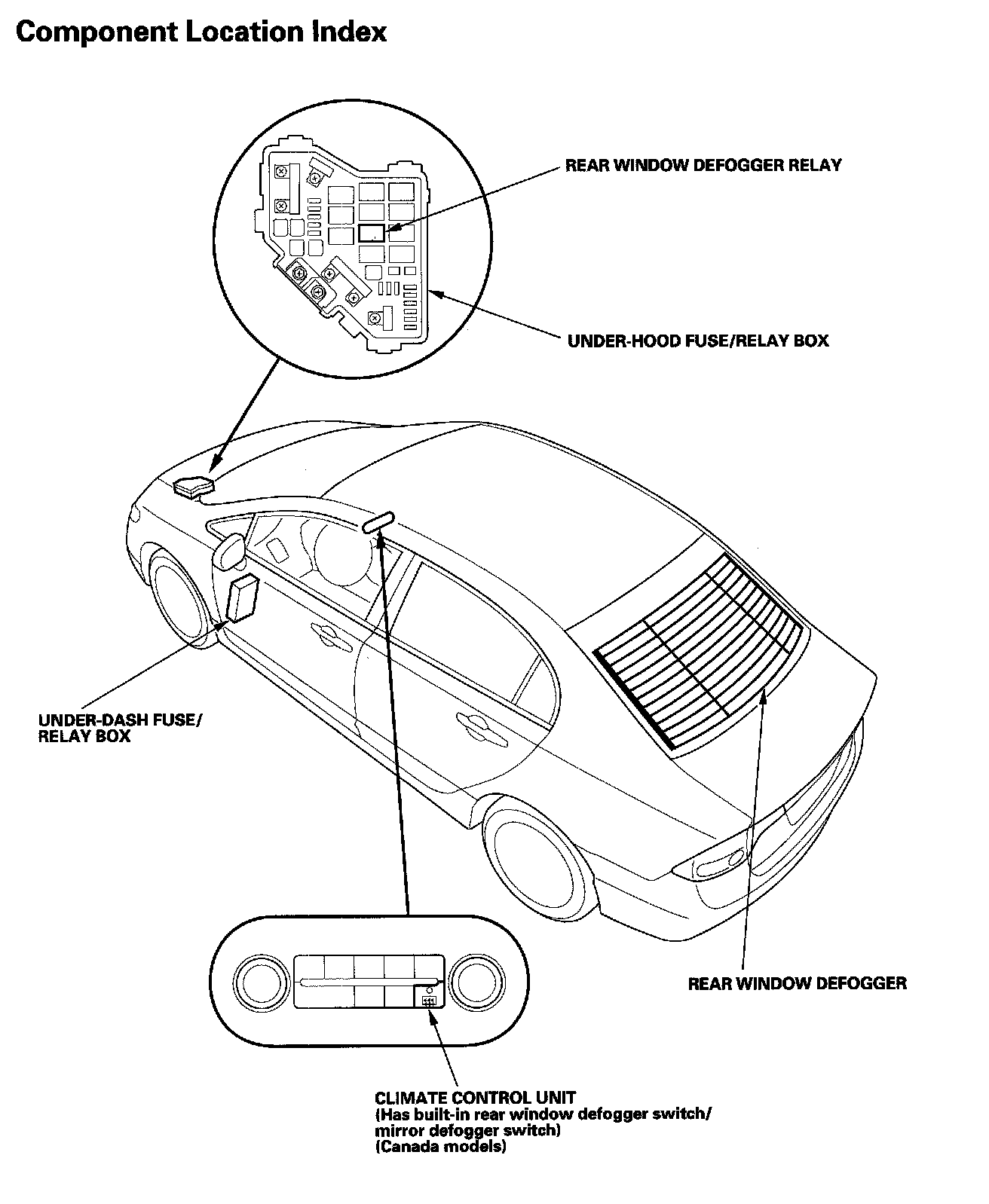 Component Location Index

REAR WINDOW DEFOGGER RELAY

UNDER-HOOD FUSE/RELAY BOX

UNDER-DASH FUSE/
RELAY BOX

REAR WINDOW DEFOGGER

CLIMATE CONTROL UNIT
(Has built-in rear window defogger switch/
mirror defogger switch)
(Canada models)