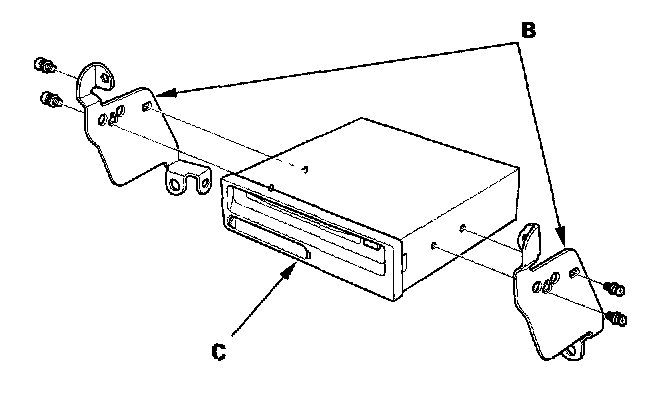 B

C