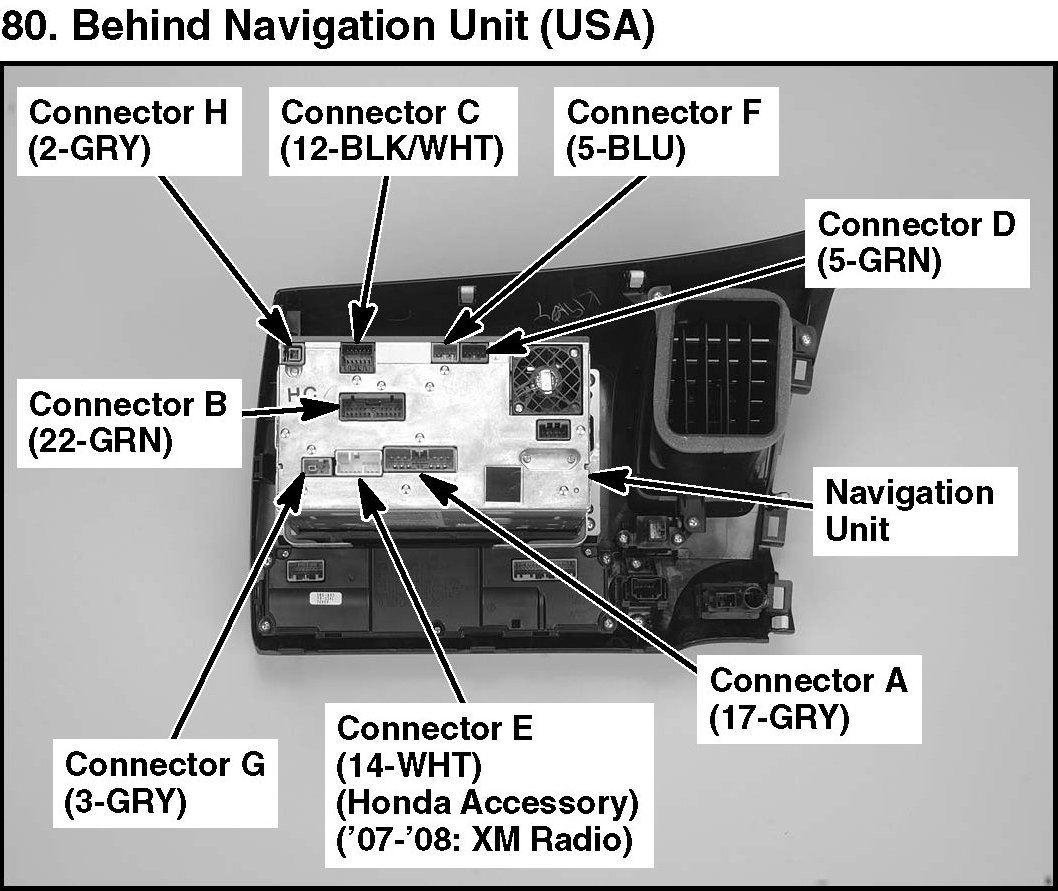 80. Behind Navigation Unit (USA)

Connector H
(2-GRY)

Connector C
(12-BLK/WHT)

Connector F
(5-BLU)

Connector D
(5-GRN)

Connector B
(22-GRN)

Navigation
Unit

Connector A
(17-GRY)

Connector E
(14-WHT)
(Honda Accessory)
('07-'08: XM Radio)

Connector G
(3-GRY)