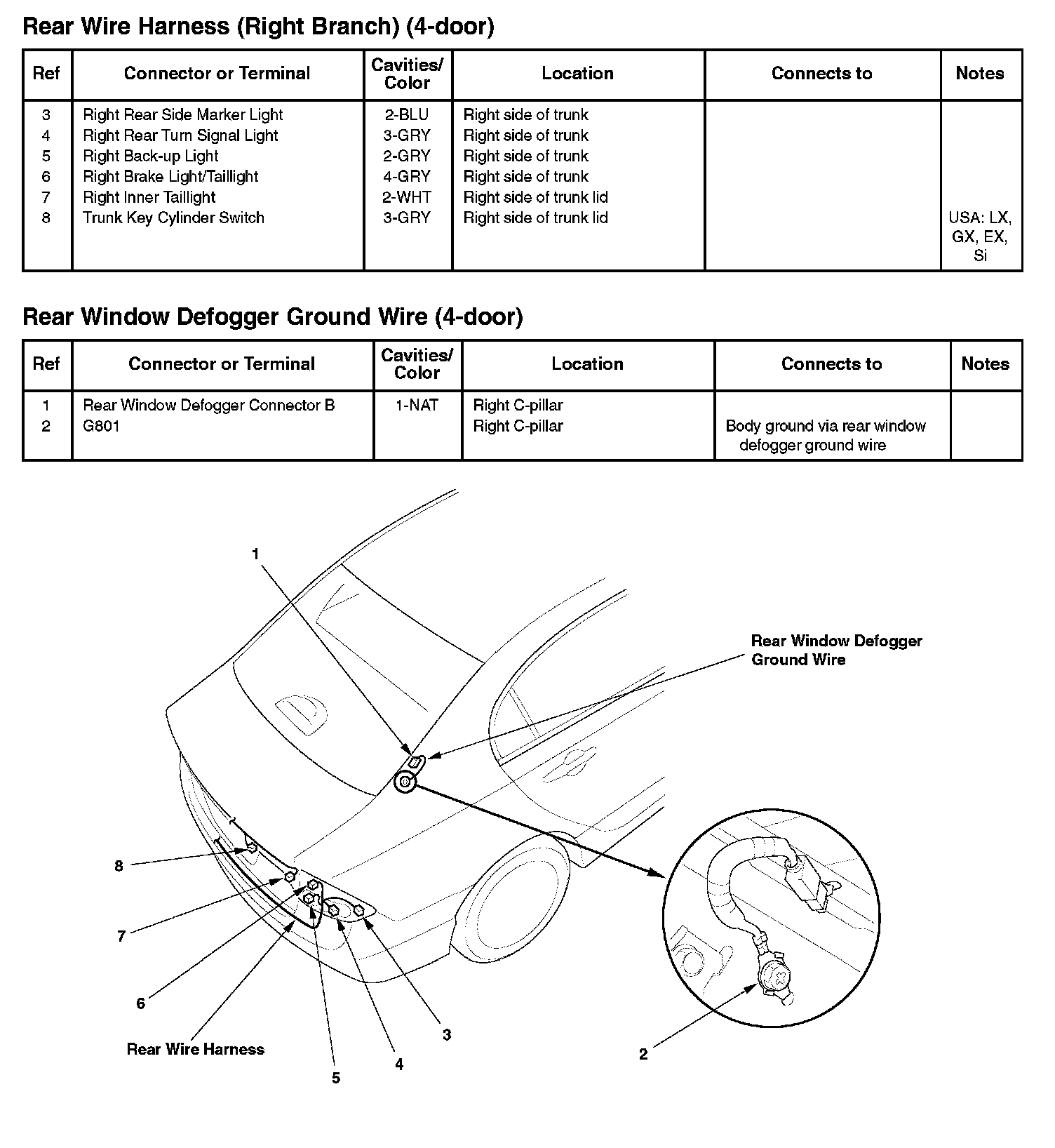 Rear Wire Harness (Right Branch) (4-door)

| Ref | Connector or Terminal | Cavities/ Color | Location | Connects to | Notes |
|---|---|---|---|---|---|
| 3 | Right Rear Side Marker Light | 2-BLU | Right side of trunk | | |
| 4 | Right Rear Turn Signal Light | 3-GRY | Right side of trunk | | |
| 5 | Right Back-up Light | 2-GRY | Right side of trunk | | |
| 6 | Right Brake Light/Taillight | 4-GRY | Right side of trunk | | |
| 7 | Right Inner Taillight | 2-WHT | Right side of trunk lid | | |
| 8 | Trunk Key Cylinder Switch | 3-GRY | Right side of trunk lid | | USA: LX, GX, EX, Si |

Rear Window Defogger Ground Wire (4-door)

| Ref | Connector or Terminal | Cavities/ Color | Location | Connects to | Notes |
|---|---|---|---|---|---|
| 1 | Rear Window Defogger Connector B | 1-NAT | Right C-pillar | | |
| 2 | G801 | | Right C-pillar | Body ground via rear window defogger ground wire | |

1

Rear Window Defogger Ground Wire

8

7

6

Rear Wire Harness

5

4

3

2