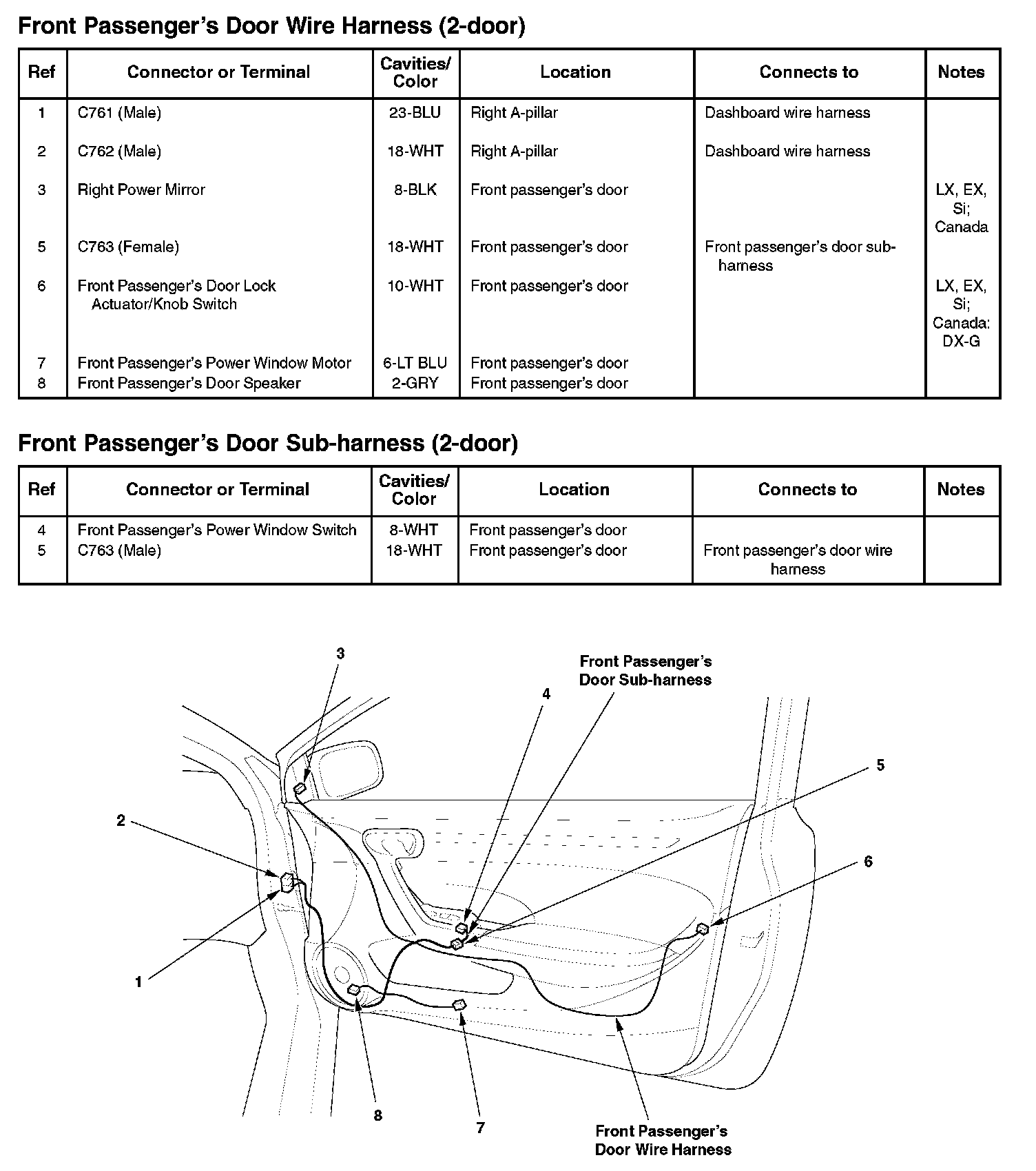 Front Passenger's Door Wire Harness (2-door)

| Ref | Connector or Terminal | Cavities/ Color | Location | Connects to | Notes |
|---|---|---|---|---|---|
| 1 | C761 (Male) | 23-BLU | Right A-pillar | Dashboard wire harness | |
| 2 | C762 (Male) | 18-WHT | Right A-pillar | Dashboard wire harness | |
| 3 | Right Power Mirror | 8-BLK | Front passenger's door | | LX, EX, Si; Canada |
| 5 | C763 (Female) | 18-WHT | Front passenger's door | Front passenger's door sub-harness | |
| 6 | Front Passenger's Door Lock Actuator/Knob Switch | 10-WHT | Front passenger's door | | LX, EX, Si; Canada: DX-G |
| 7 | Front Passenger's Power Window Motor | 6-LT BLU | Front passenger's door | | |
| 8 | Front Passenger's Door Speaker | 2-GRY | Front passenger's door | | |

Front Passenger's Door Sub-harness (2-door)

| Ref | Connector or Terminal | Cavities/ Color | Location | Connects to | Notes |
|---|---|---|---|---|---|
| 4 | Front Passenger's Power Window Switch | 8-WHT | Front passenger's door | | |
| 5 | C763 (Male) | 18-WHT | Front passenger's door | Front passenger's door wire harness | |

3
Front Passenger's Door Sub-harness
4
5
2
6
1
8
7
Front Passenger's Door Wire Harness