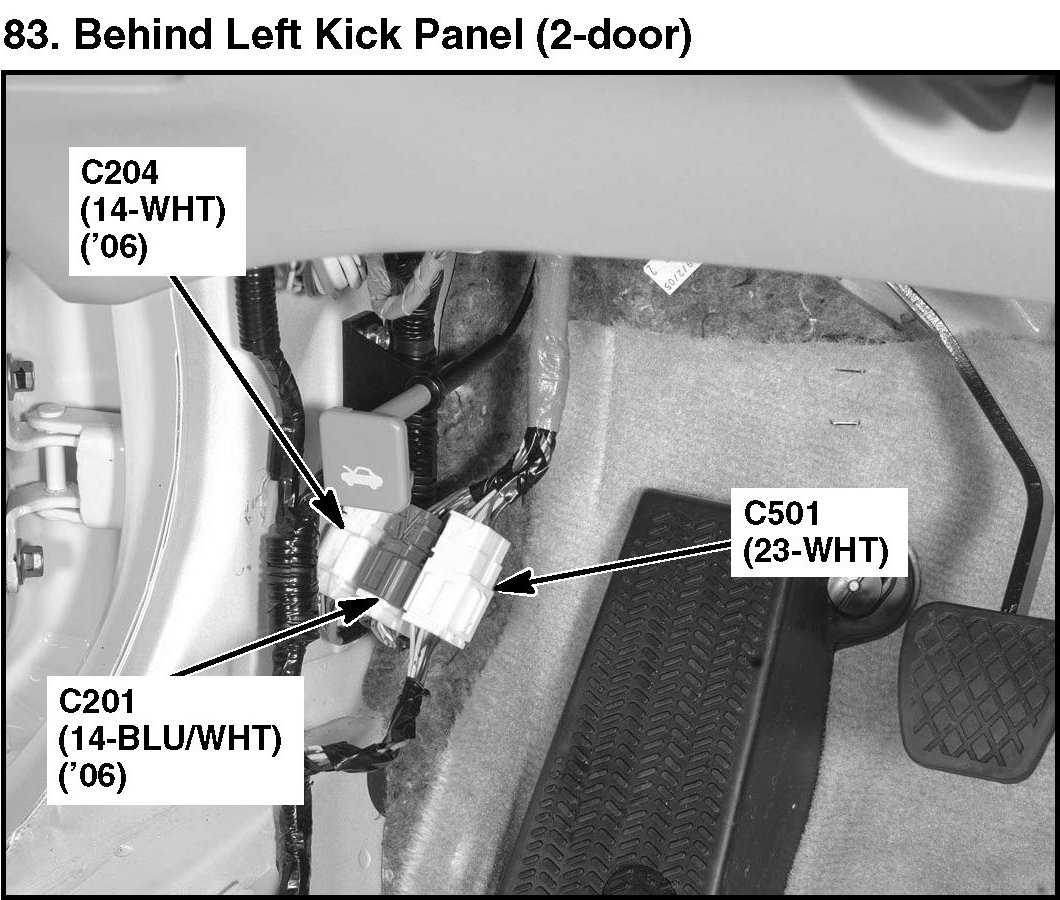 83. Behind Left Kick Panel (2-door)

C204
(14-WHT)
('06)

C501
(23-WHT)

C201
(14-BLU/WHT)
('06)