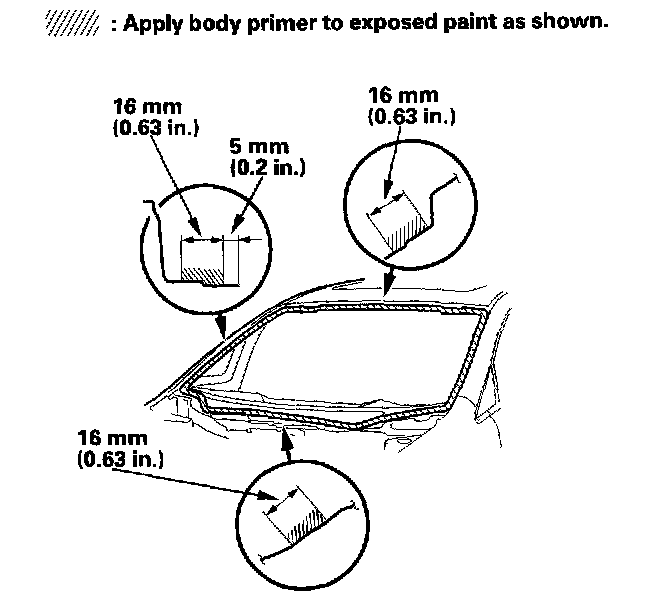 : Apply body primer to exposed paint as shown.

16 mm
(0.63 in.)

5 mm
(0.2 in.)

16 mm
(0.63 in.)

16 mm
(0.63 in.)