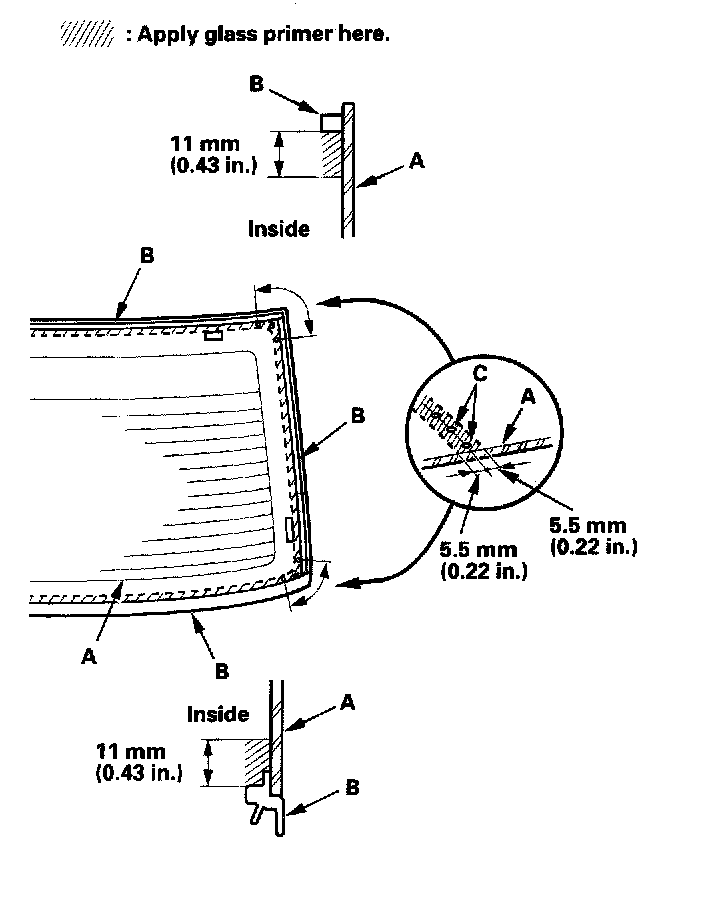 : Apply glass primer here.

B

11 mm
(0.43 in.)

A

Inside

B

B

C

A

5.5 mm
(0.22 in.)

5.5 mm
(0.22 in.)

A

B

Inside

A

11 mm
(0.43 in.)

B